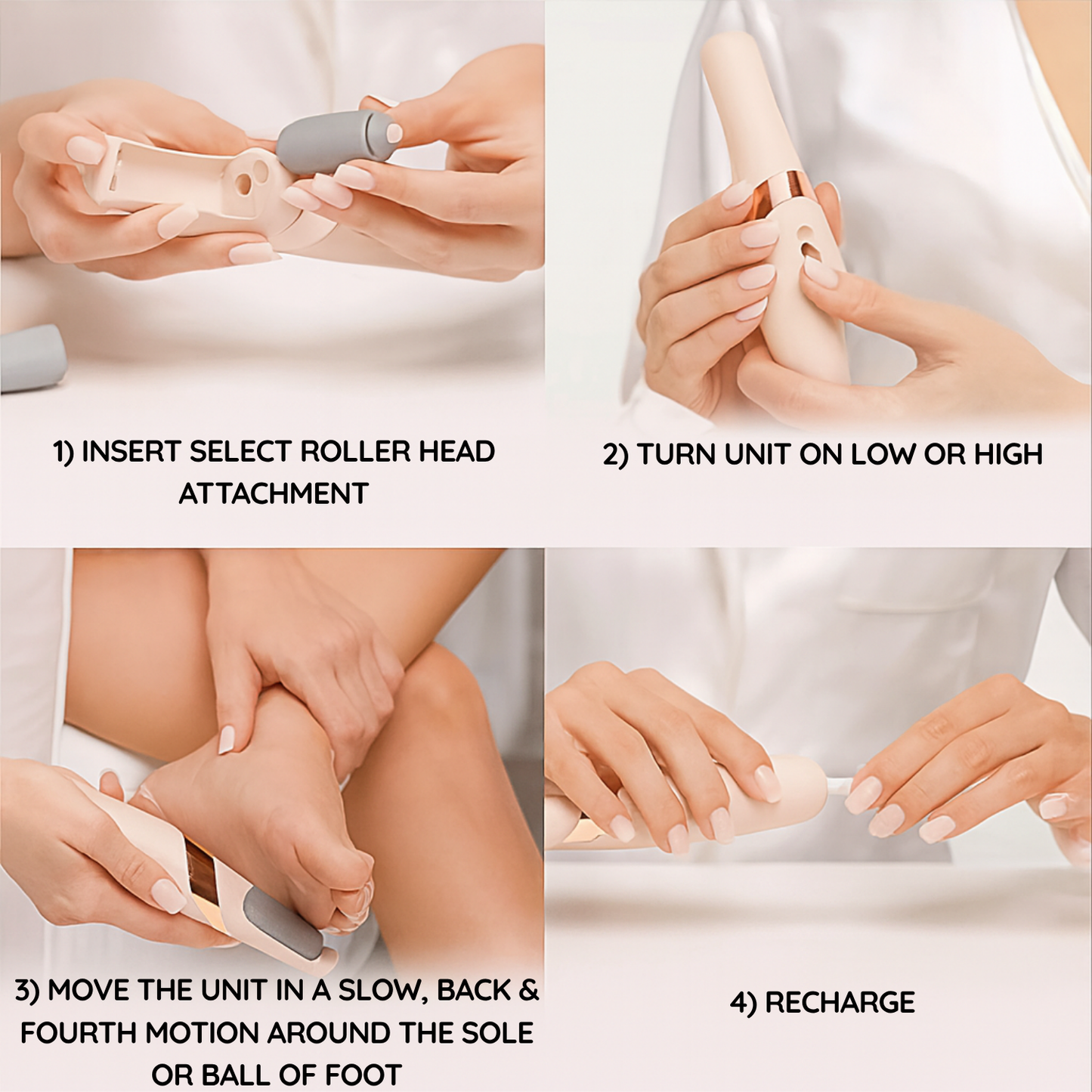 1) INSERT SELECT ROLLER HEAD ATTACHMENT

2) TURN UNIT ON LOW OR HIGH

3) MOVE THE UNIT IN A SLOW, BACK & FOURTH MOTION AROUND THE SOLE OR BALL OF FOOT

4) RECHARGE